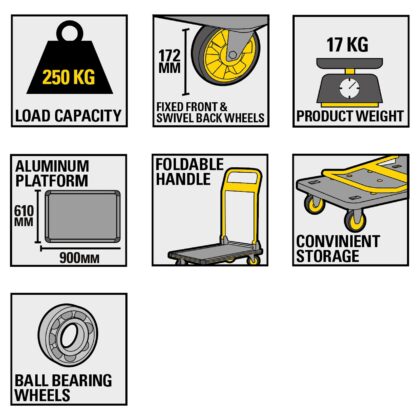 250 KG

LOAD CAPACITY

172 MM

FIXED FRONT & SWIVEL BACK WHEELS

17 KG

PRODUCT WEIGHT

ALUMINUM PLATFORM

610 MM

900MM

FOLDABLE HANDLE

CONVINIENT STORAGE

BALL BEARING WHEELS