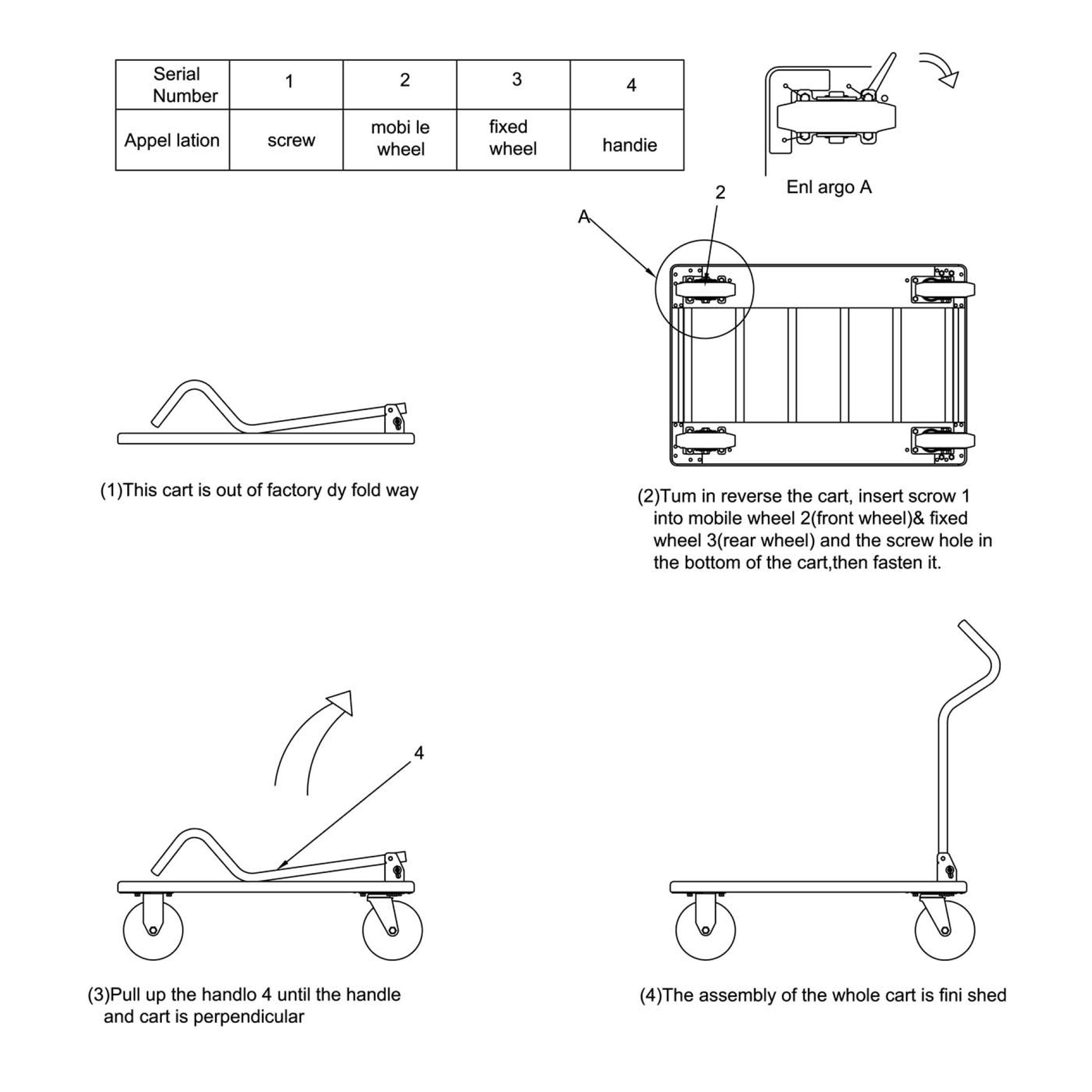 | Serial Number | 1 | 2 | 3 | 4 |
|---|---|---|---|---|
| Appel lation | screw | mobi le wheel | fixed wheel | handie |

Enl argo A

2

A

(1)This cart is out of factory dy fold way

(2)Tum in reverse the cart, insert scrow 1 into mobile wheel 2(front wheel)& fixed wheel 3(rear wheel) and the screw hole in the bottom of the cart,then fasten it.

4

(3)Pull up the handlo 4 until the handle and cart is perpendicular

(4)The assembly of the whole cart is fini shed