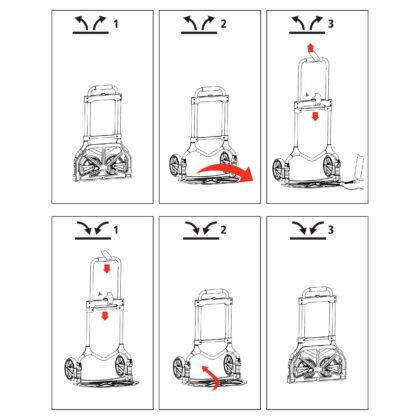 1

2

3

1

2

3