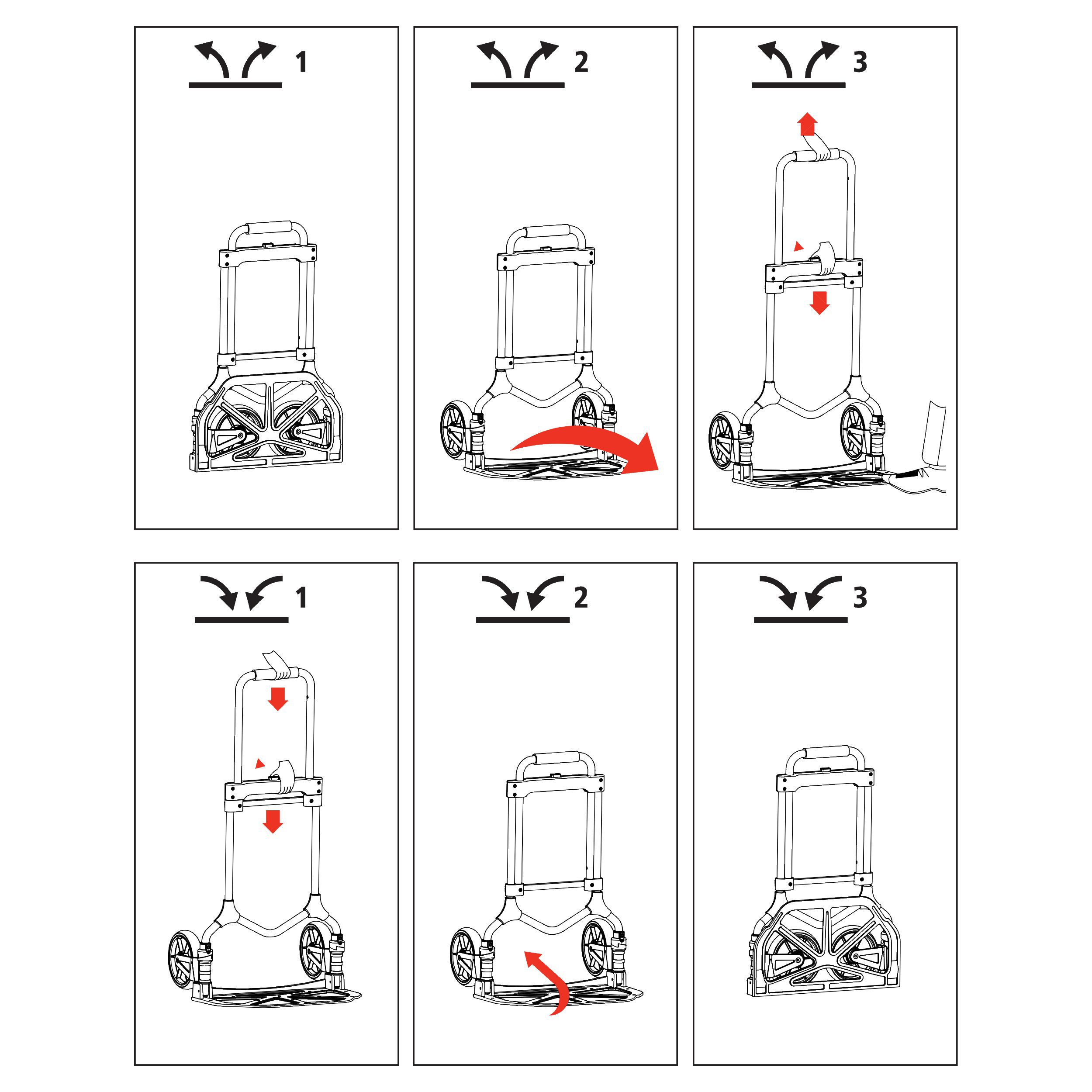 1

2

3

1

2

3