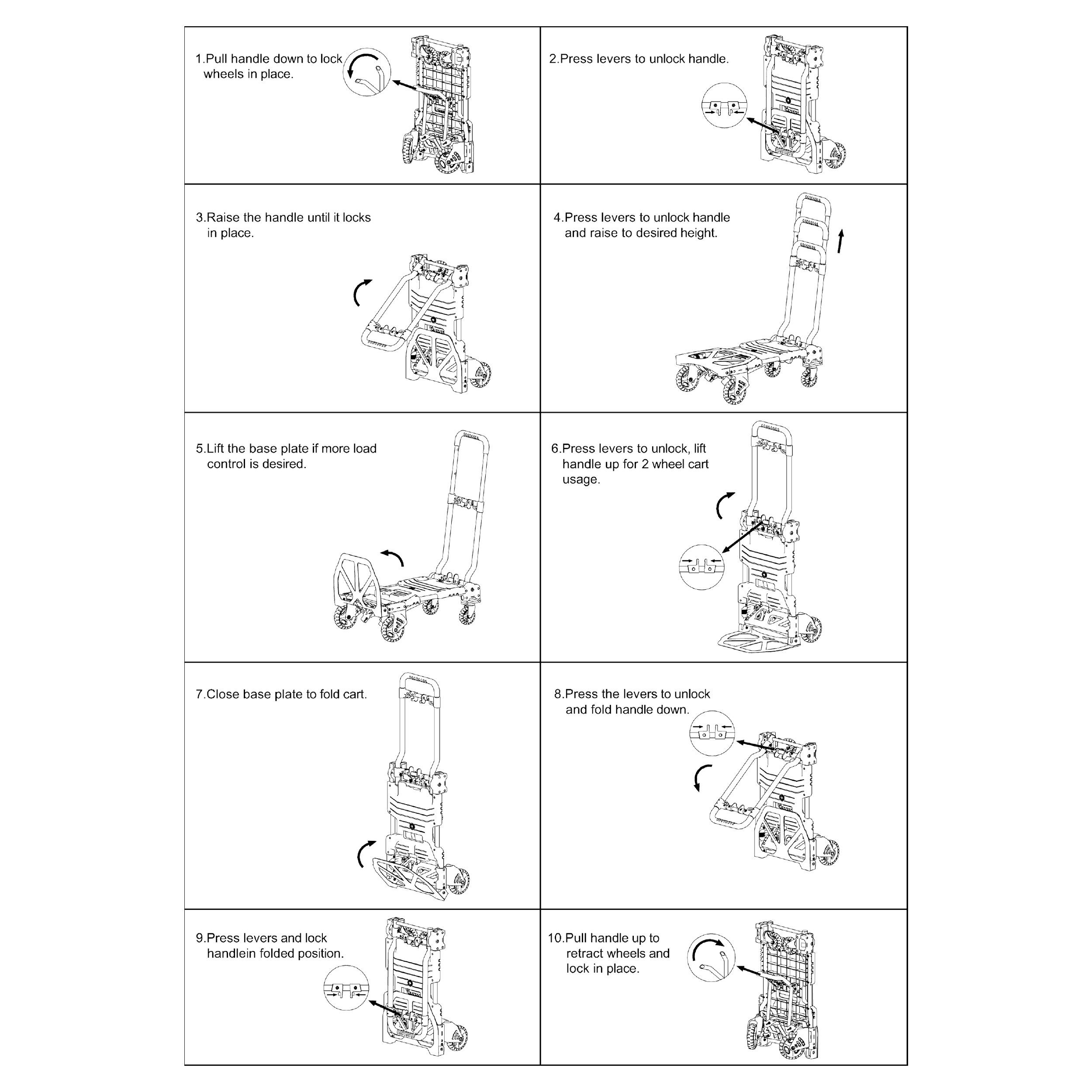 1.Pull handle down to lock wheels in place.

2.Press levers to unlock handle.

3.Raise the handle until it locks in place.

4.Press levers to unlock handle and raise to desired height.

5.Lift the base plate if more load control is desired.

6.Press levers to unlock, lift handle up for 2 wheel cart usage.

7.Close base plate to fold cart.

8.Press the levers to unlock and fold handle down.

9.Press levers and lock handlein folded position.

10.Pull handle up to retract wheels and lock in place.