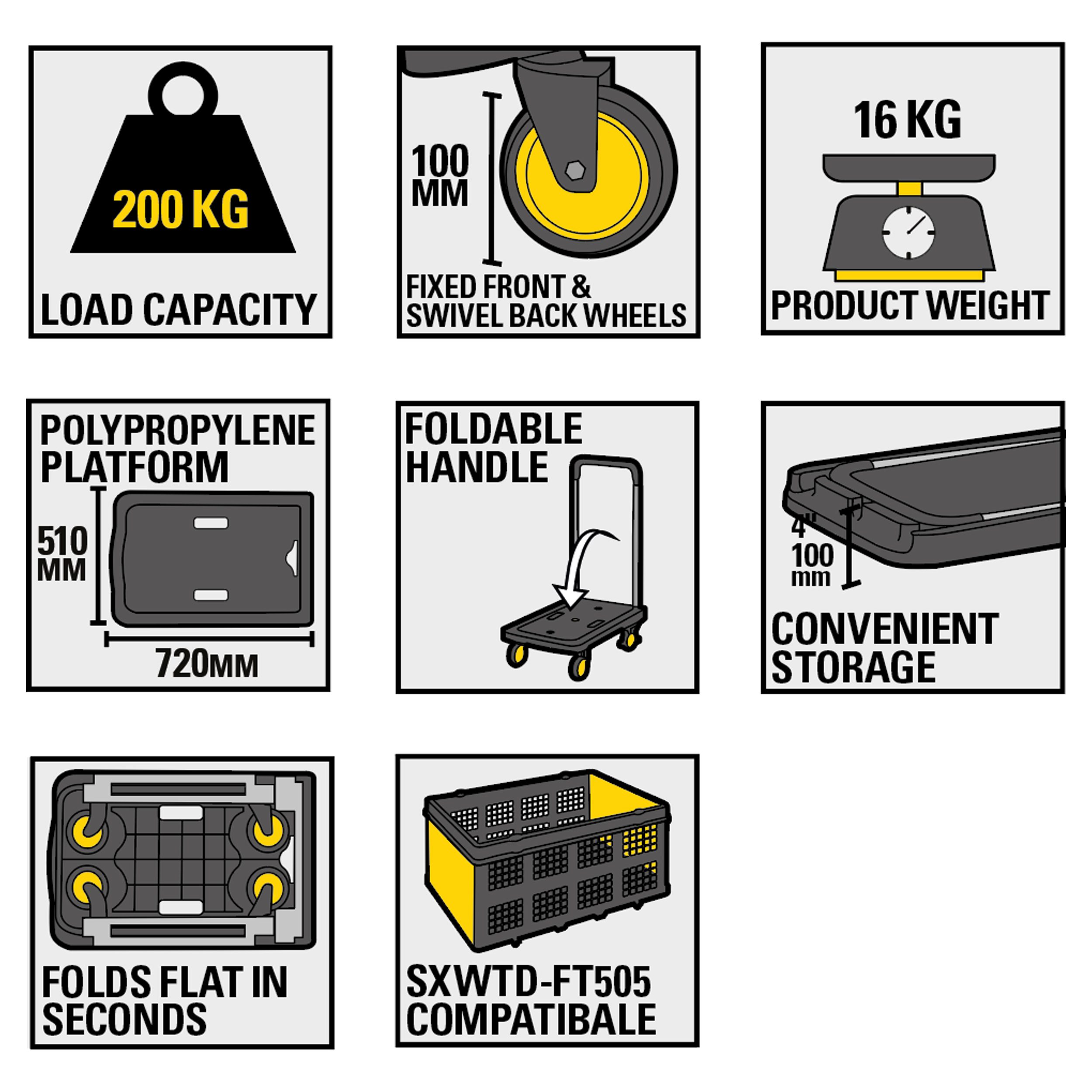 200 KG

LOAD CAPACITY

100 MM

FIXED FRONT & SWIVEL BACK WHEELS

16 KG

PRODUCT WEIGHT

POLYPROPYLENE PLATFORM

510 MM

720MM

FOLDABLE HANDLE

4"
100 mm

CONVENIENT STORAGE

FOLDS FLAT IN SECONDS

SXWTD-FT505 COMPATIBALE